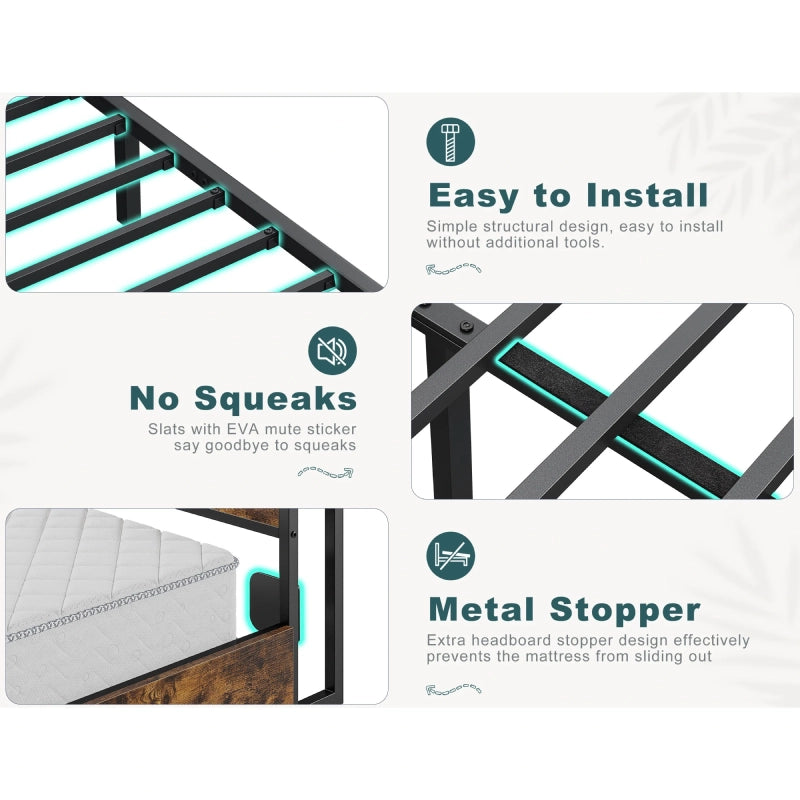 Easy to Install

Simple structural design, easy to install without additional tools.

No Squeaks

Slats with EVA mute sticker say goodbye to squeaks

Metal Stopper

Extra headboard stopper design effectively prevents the mattress from sliding out