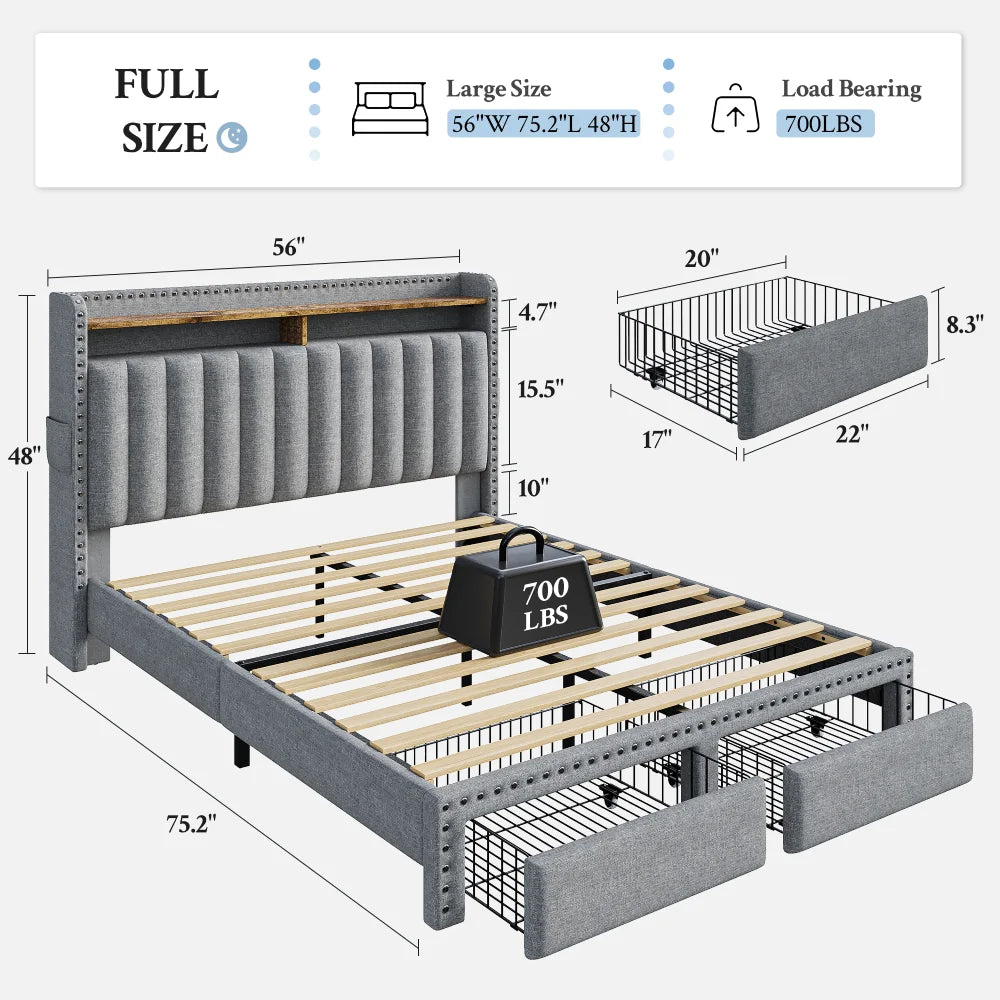 FULL SIZE

Large Size
56"W 75.2"L 48"H

Load Bearing
700LBS

56"
4.7"
15.5"
10"
48"
75.2"
700 LBS
20"
8.3"
17"
22"