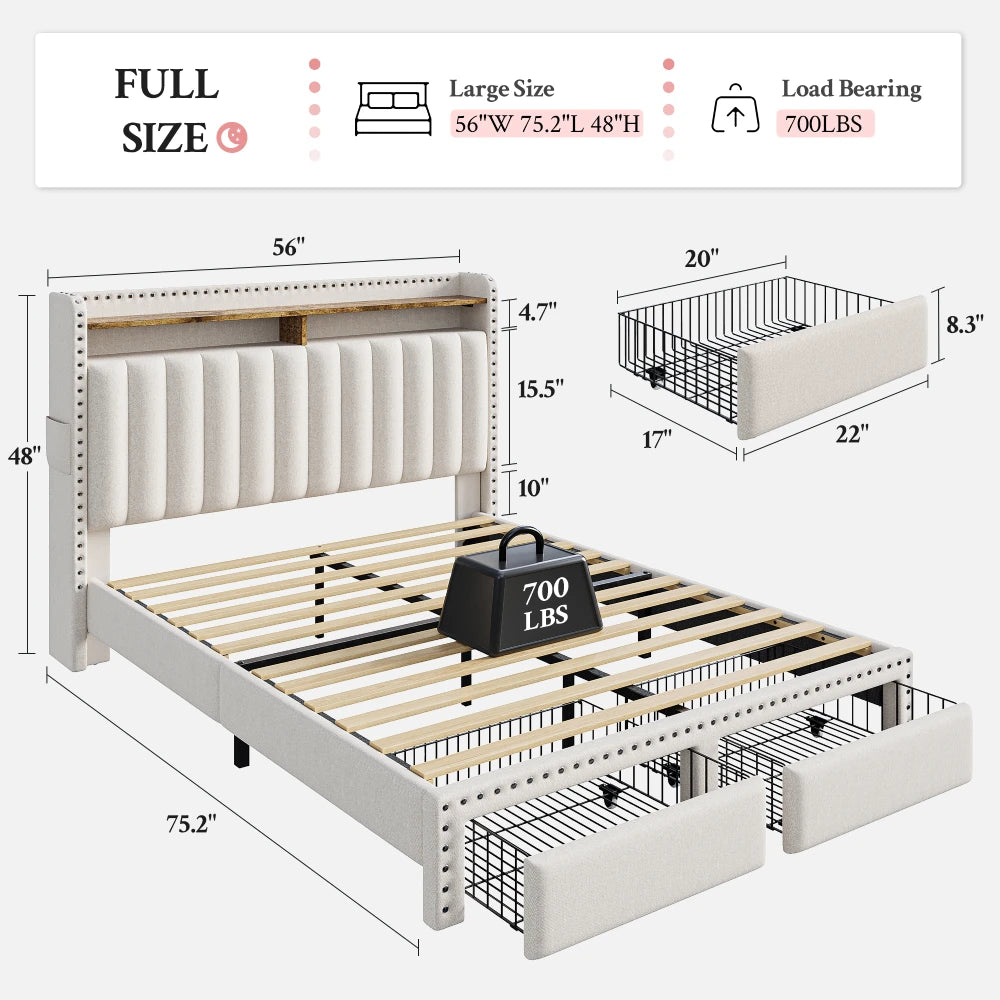 FULL SIZE

Large Size
56"W 75.2"L 48"H

Load Bearing
700LBS

56"
4.7"
15.5"
10"
48"
75.2"
700 LBS

20"
8.3"
17"
22"