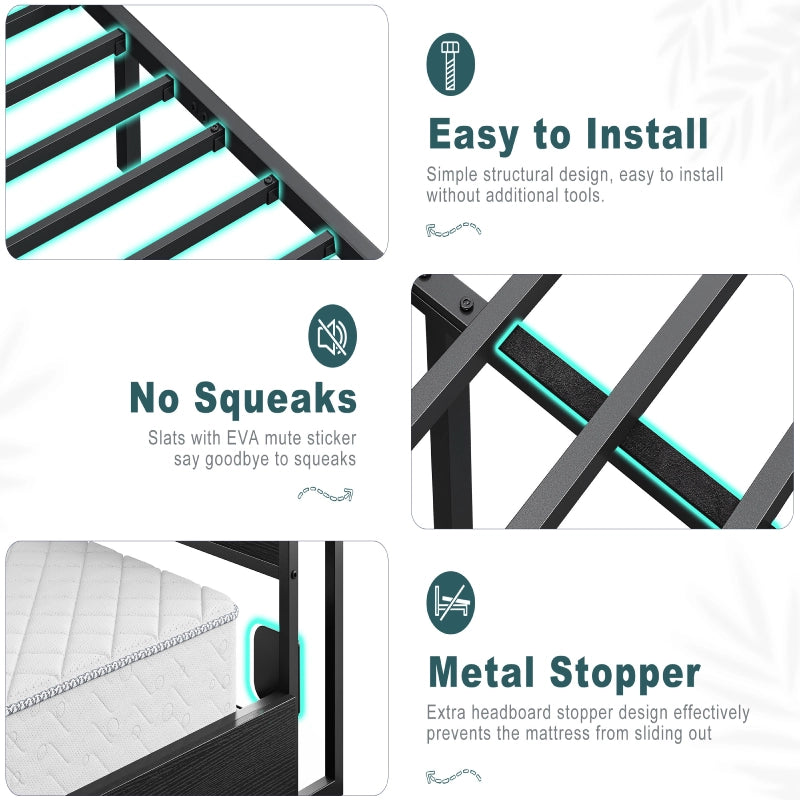 Easy to Install

Simple structural design, easy to install without additional tools.

No Squeaks

Slats with EVA mute sticker say goodbye to squeaks

Metal Stopper

Extra headboard stopper design effectively prevents the mattress from sliding out