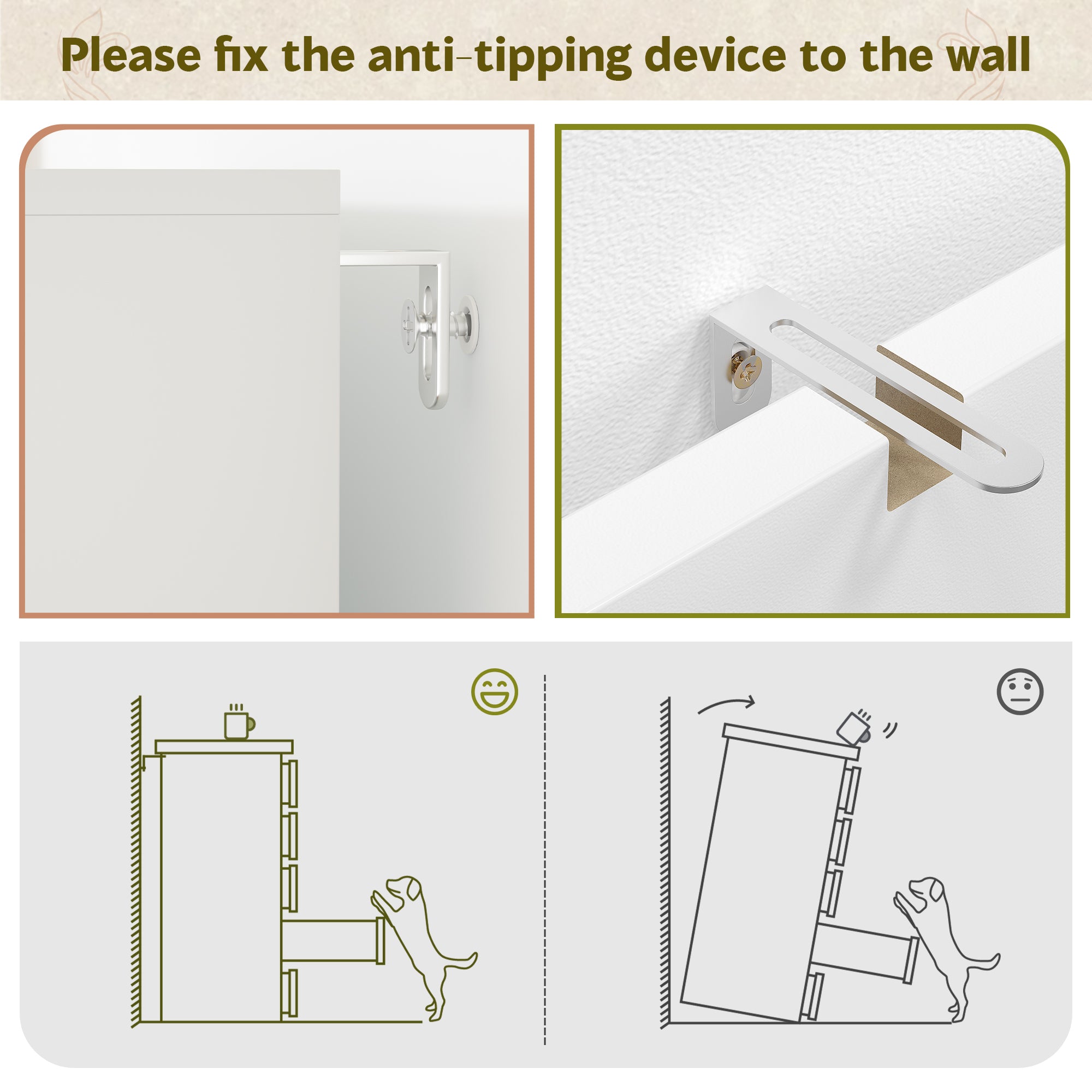 Please fix the anti-tipping device to the wall