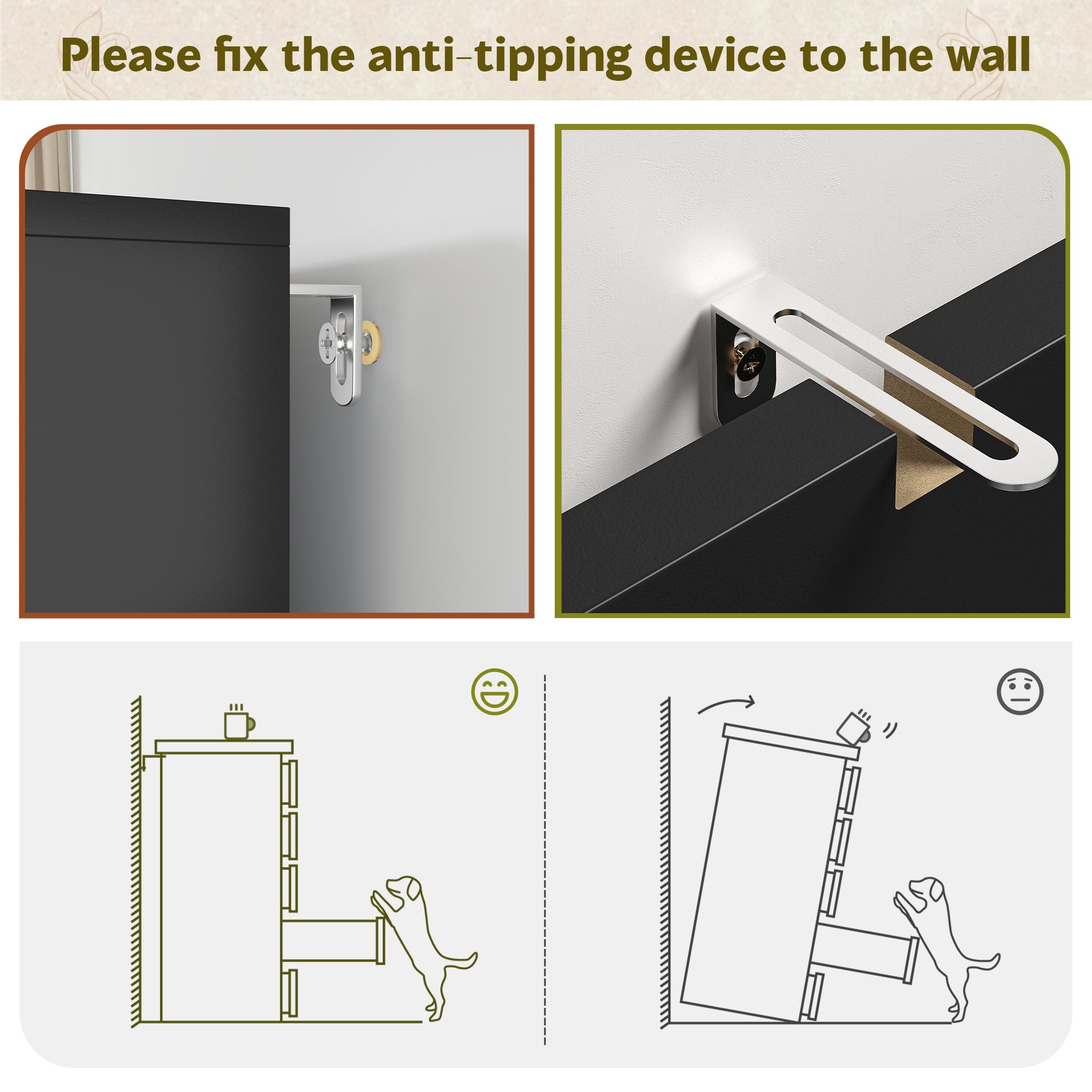 Please fix the anti-tipping device to the wall