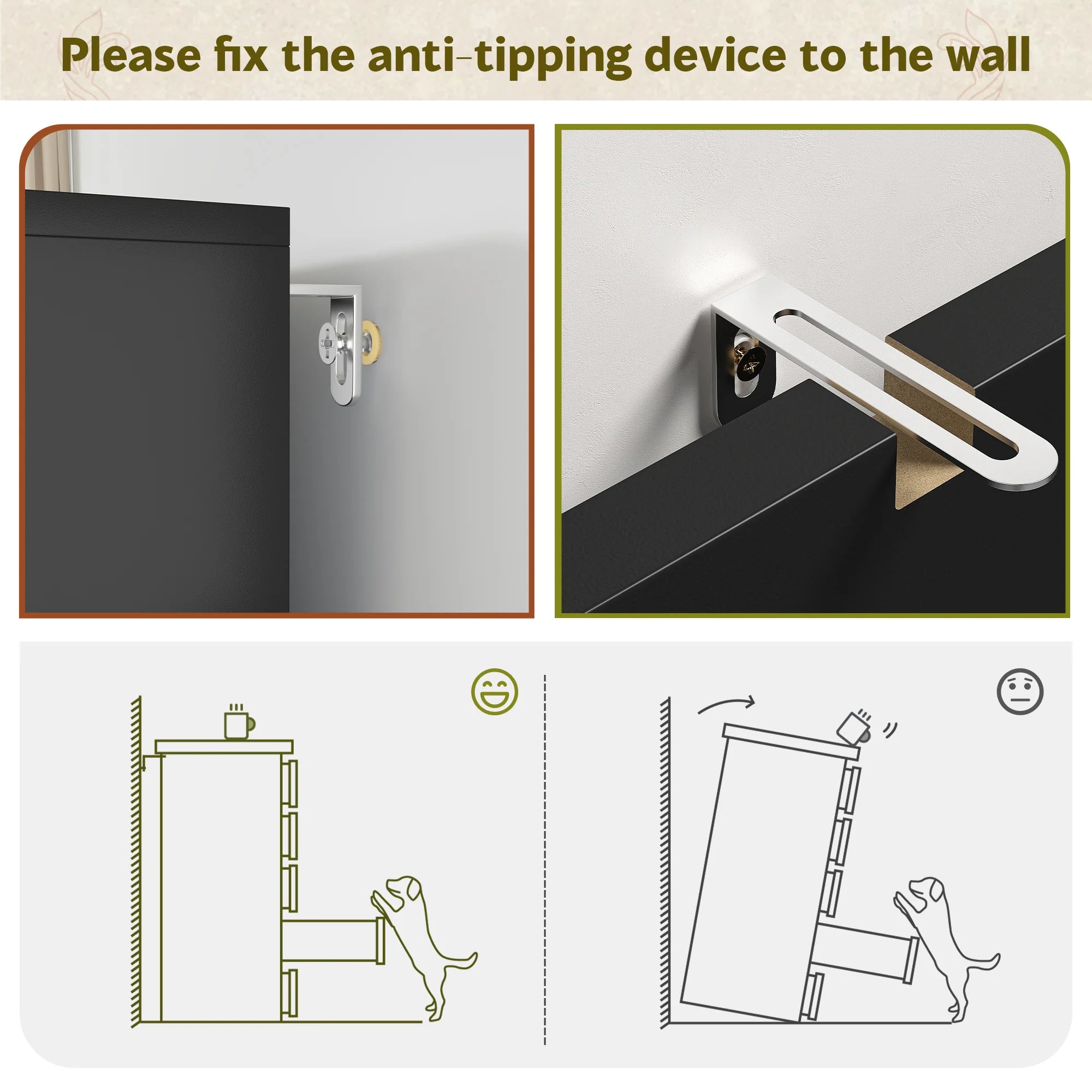 Please fix the anti-tipping device to the wall