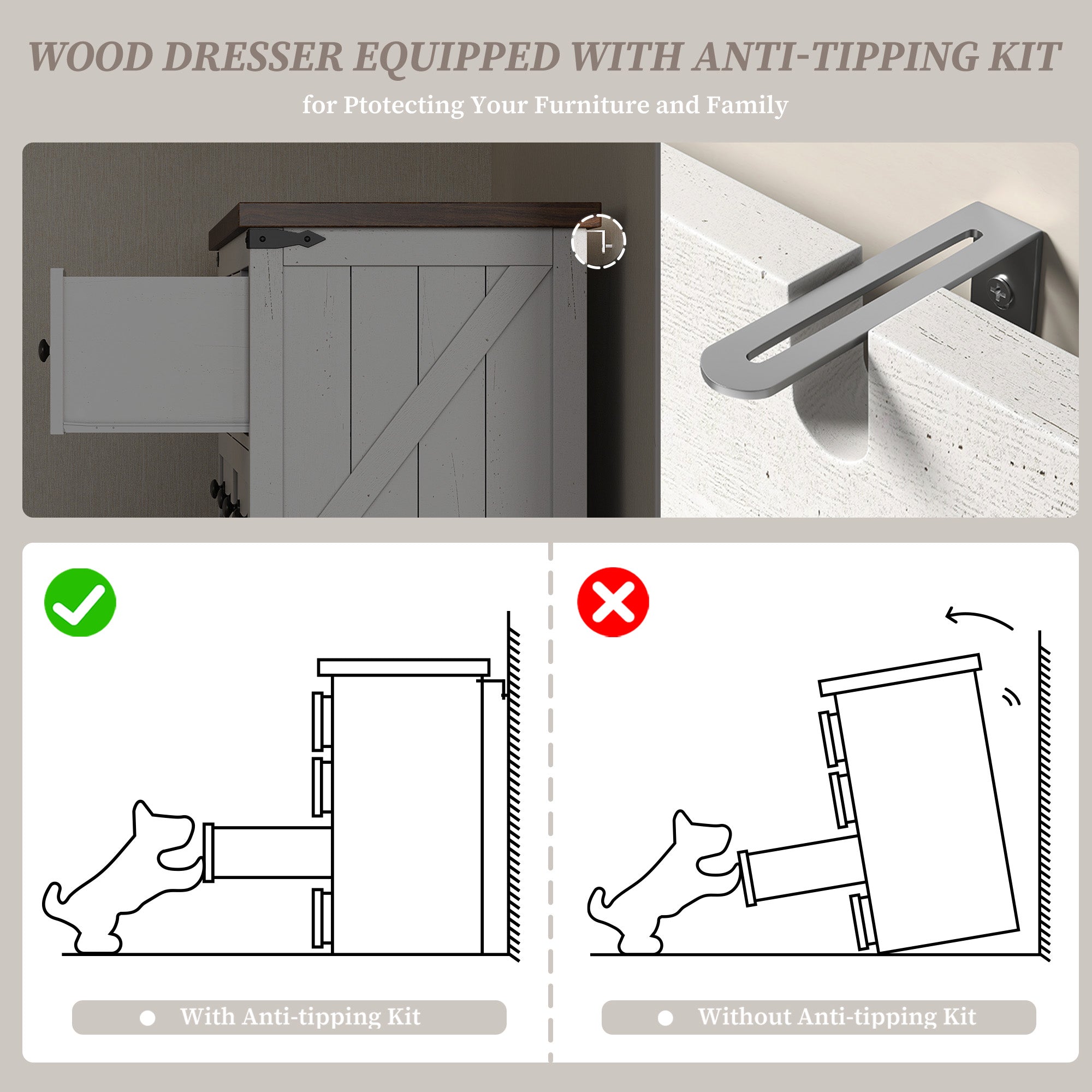 WOOD DRESSER EQUIPPED WITH ANTI-TIPPING KIT

for Ptotecting Your Furniture and Family

With Anti-tipping Kit

Without Anti-tipping Kit