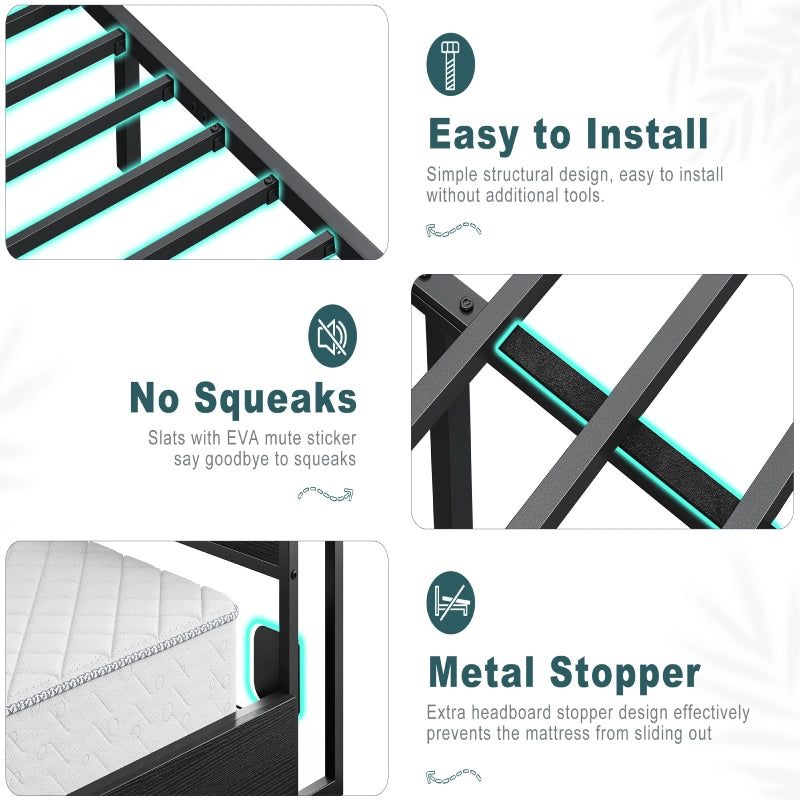 Easy to Install

Simple structural design, easy to install without additional tools.

No Squeaks

Slats with EVA mute sticker say goodbye to squeaks

Metal Stopper

Extra headboard stopper design effectively prevents the mattress from sliding out