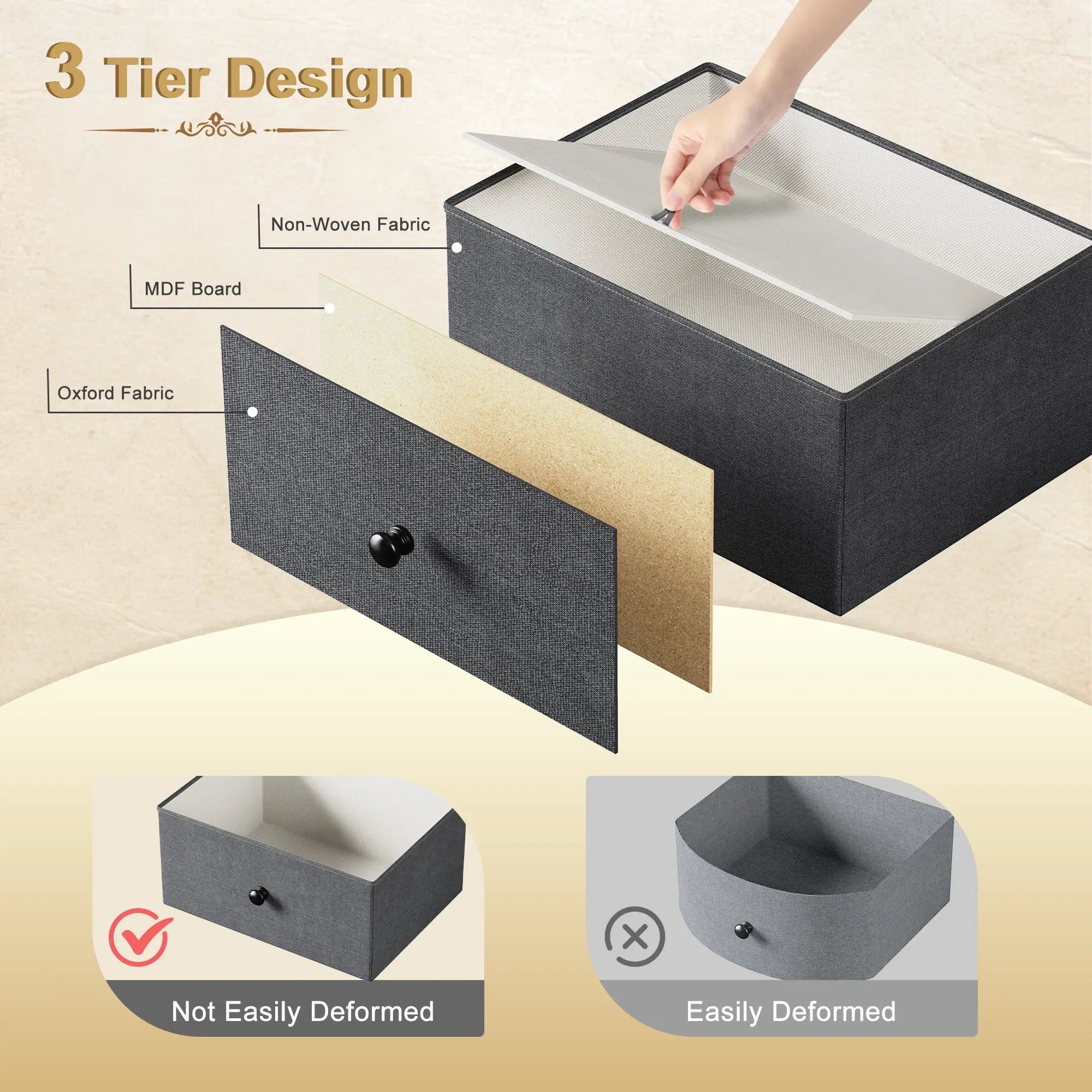 3 Tier Design

Non-Woven Fabric

MDF Board

Oxford Fabric

Not Easily Deformed

Easily Deformed