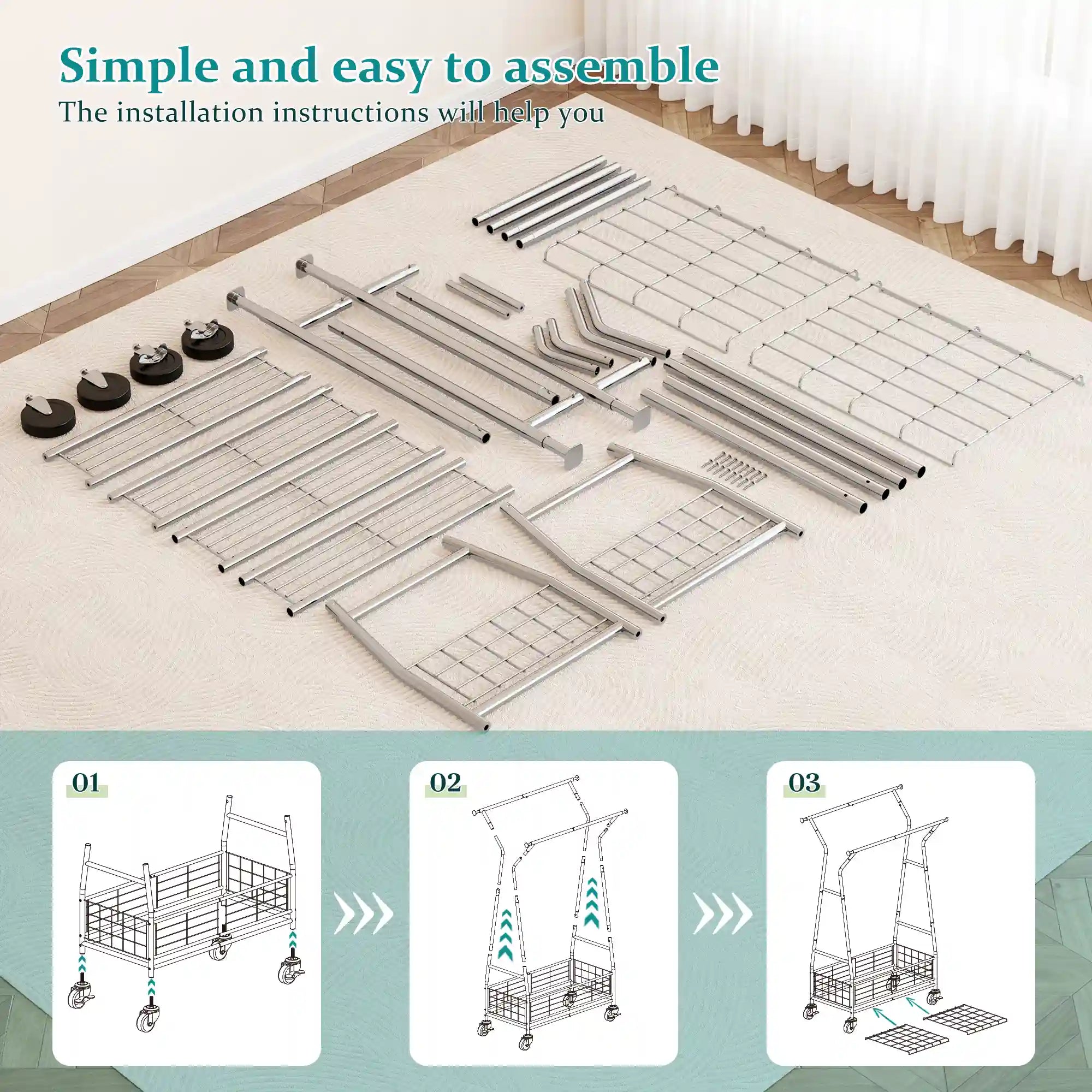 Simple and easy to assemble
The installation instructions will help you

01

02

03