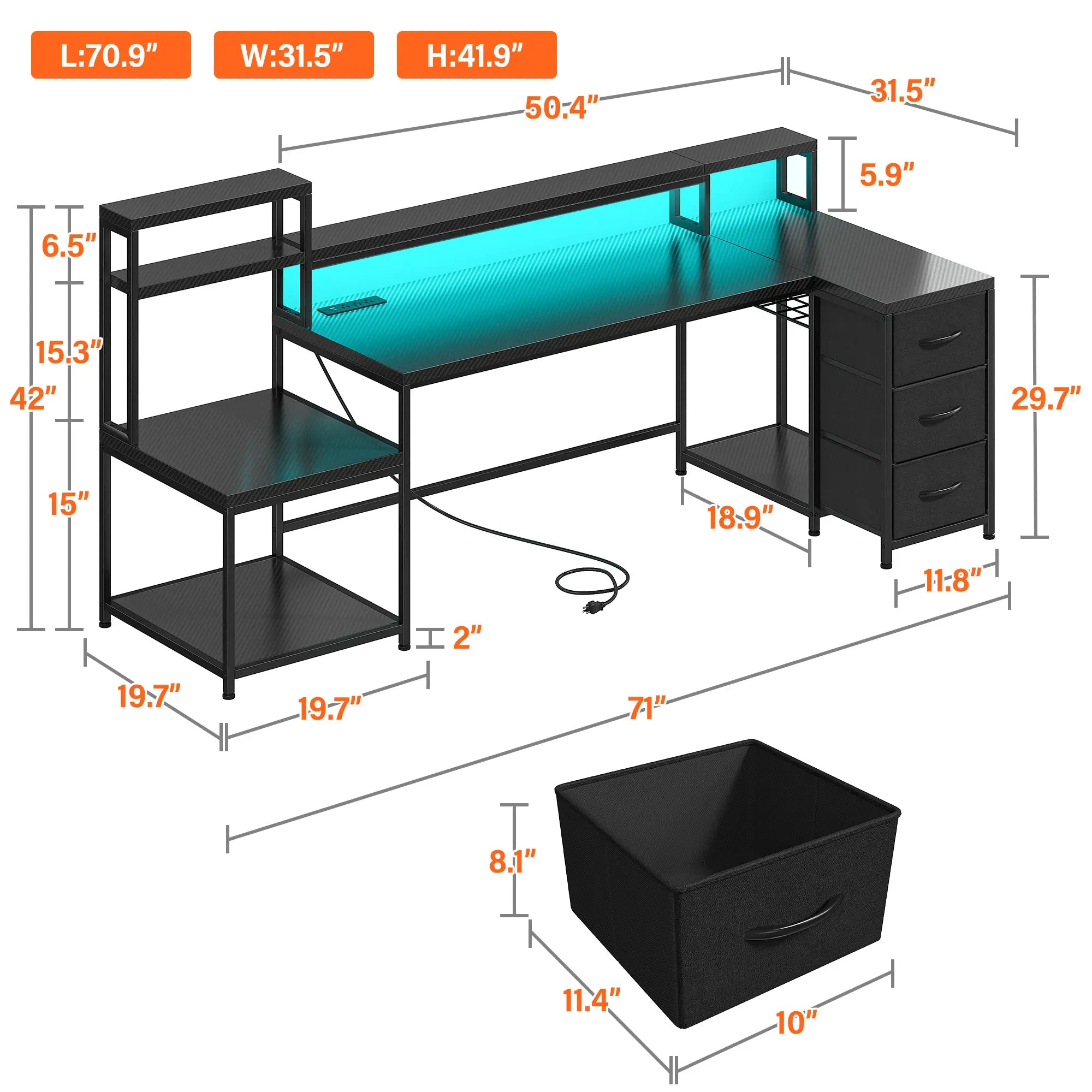 L:70.9″ W:31.5″ H:41.9″

50.4″
31.5″
5.9″
6.5″
15.3″
42″
15″
29.7″
18.9″
11.8″
2″
19.7″
19.7″
71″
8.1″
11.4″
10″