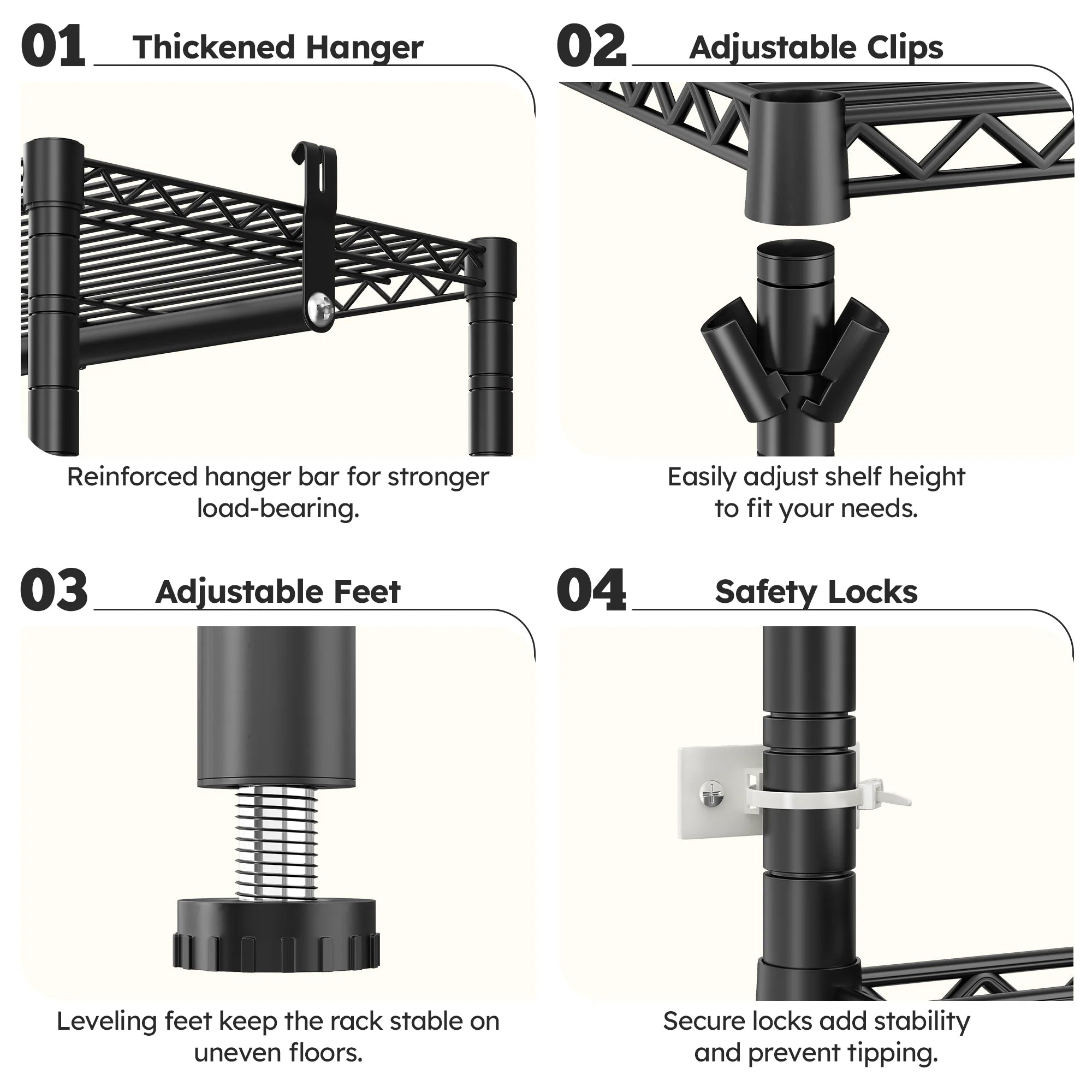 01 Thickened Hanger

Reinforced hanger bar for stronger load-bearing.

02 Adjustable Clips

Easily adjust shelf height to fit your needs.

03 Adjustable Feet

Leveling feet keep the rack stable on uneven floors.

04 Safety Locks

Secure locks add stability and prevent tipping.