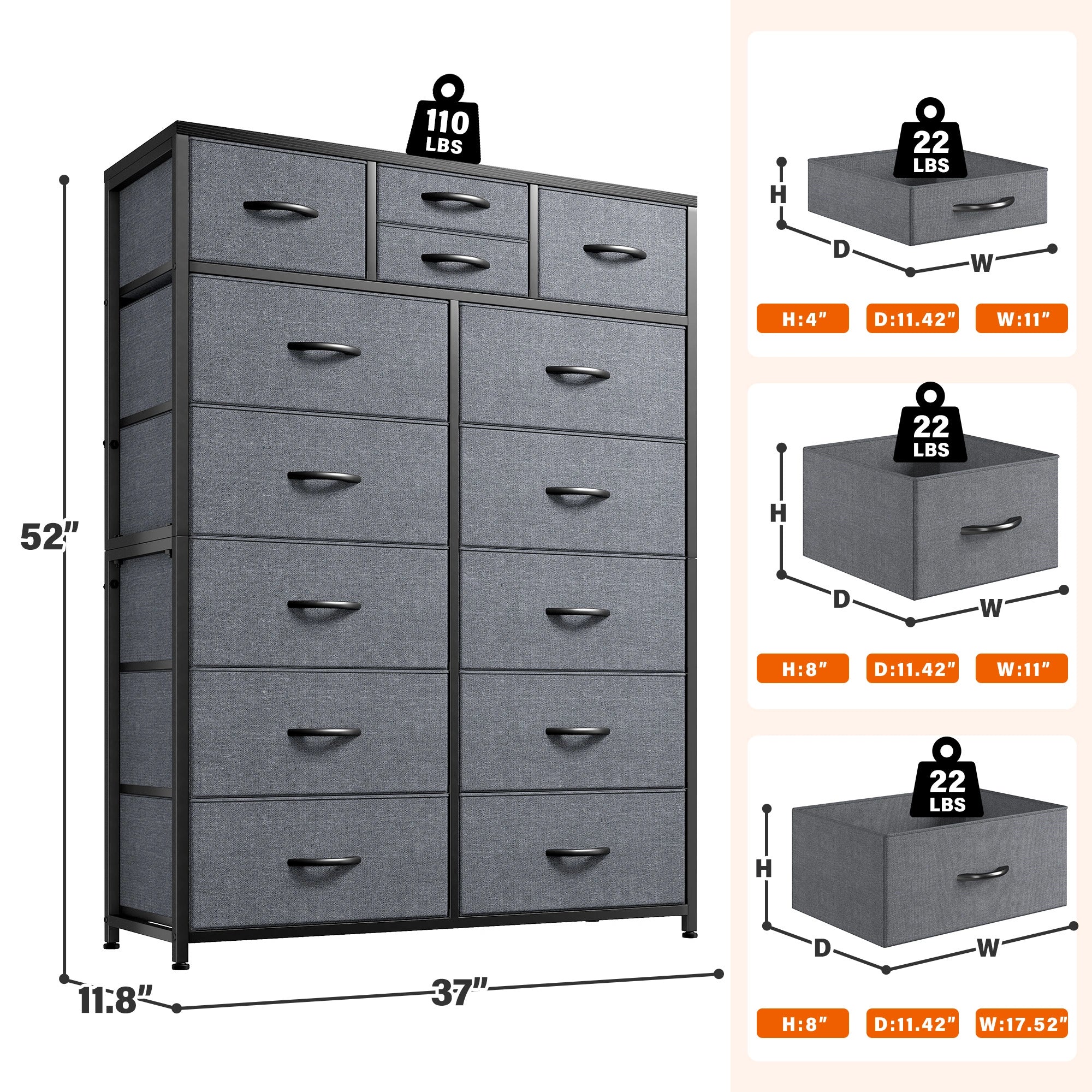 110 LBS

52"

11.8"

37"

22 LBS

H

D

W

H:4"

D:11.42"

W:11"

22 LBS

H

D

W

H:8"

D:11.42"

W:11"

22 LBS

H

D

W

H:8"

D:11.42"

W:17.52"